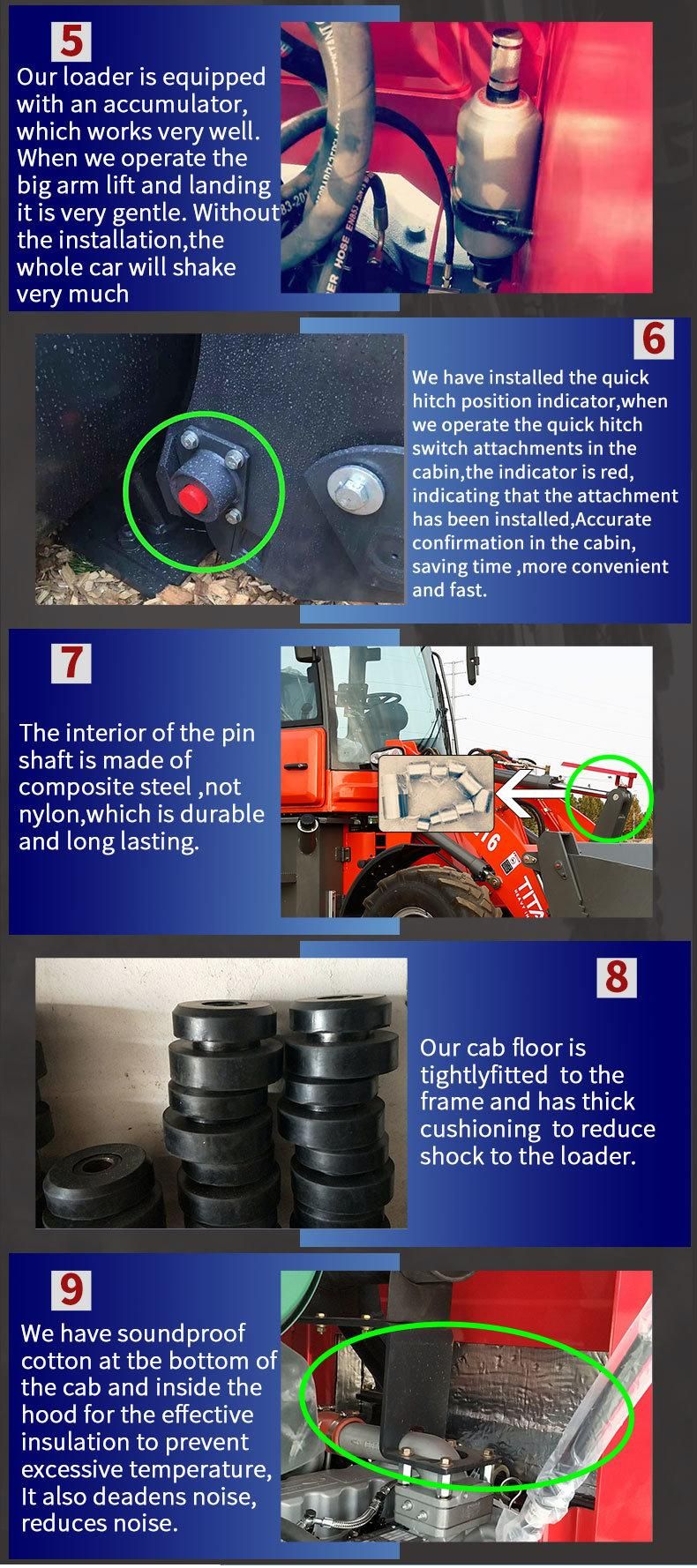 5

Our loader is equipped with an accumulator, which works very well. When we operate the big arm lift and landing it is very gentle. Without the installation,the whole car will shake very much

ER HOSE EN853

6

We have installed the quick hitch position indicator,when we operate the quick hitch switch attachments in the cabin,the indicator is red, indicating that the attachment has been installed,Accurate confirmation in the cabin, saving time ,more convenient and fast.

7

The interior of the pin shaft is made of composite steel ,not nylon,which is durable and long lasting.

16

TITA

8

Our cab floor is tightlyfitted to the frame and has thick cushioning to reduce shock to the loader.

9

We have soundproof cotton at tbe bottom of the cab and inside the hood for the effective insulation to prevent excessive temperature, It also deadens noise, reduces noise.