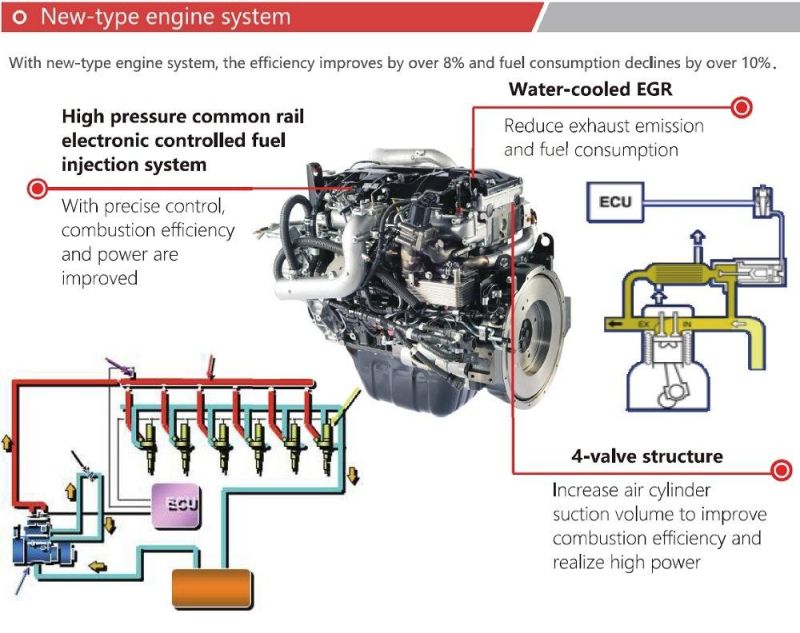 New-type engine system

With new-type engine system, the efficiency improves by over 8% and fuel consumption declines by over 10%.

High pressure common rail electronic controlled fuel injection system

With precise control, combustion efficiency and power are improved

Water-cooled EGR

Reduce exhaust emission and fuel consumption

ECU

EX

IN

4-valve structure

Increase air cylinder suction volume to improve combustion efficiency and realize high power

ECU