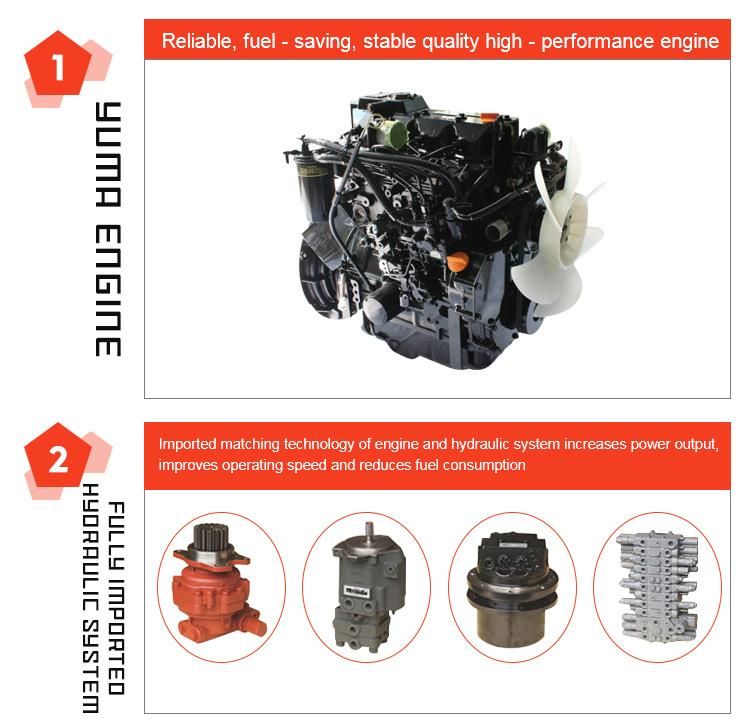 1

YUMA ENGINE

Reliable, fuel - saving, stable quality high - performance engine

2

FULLY IMPORTED HYDRAULIC SYSTEM

Imported matching technology of engine and hydraulic system increases power output, improves operating speed and reduces fuel consumption