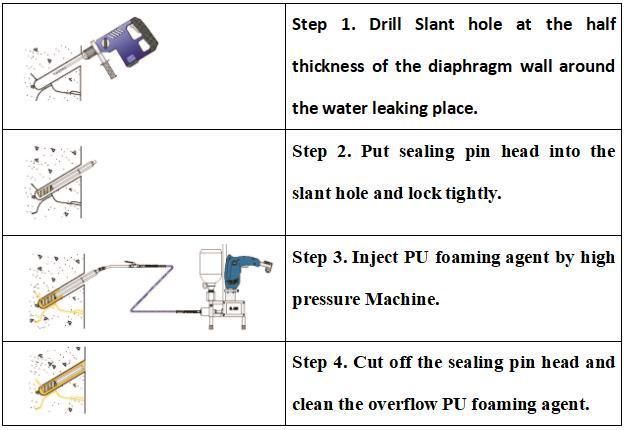 | | |
|---|---|
| | Step 1. Drill Slant hole at the half thickness of the diaphragm wall around the water leaking place. |
| | Step 2. Put sealing pin head into the slant hole and lock tightly. |
| | Step 3. Inject PU foaming agent by high pressure Machine. |
| | Step 4. Cut off the sealing pin head and clean the overflow PU foaming agent. |