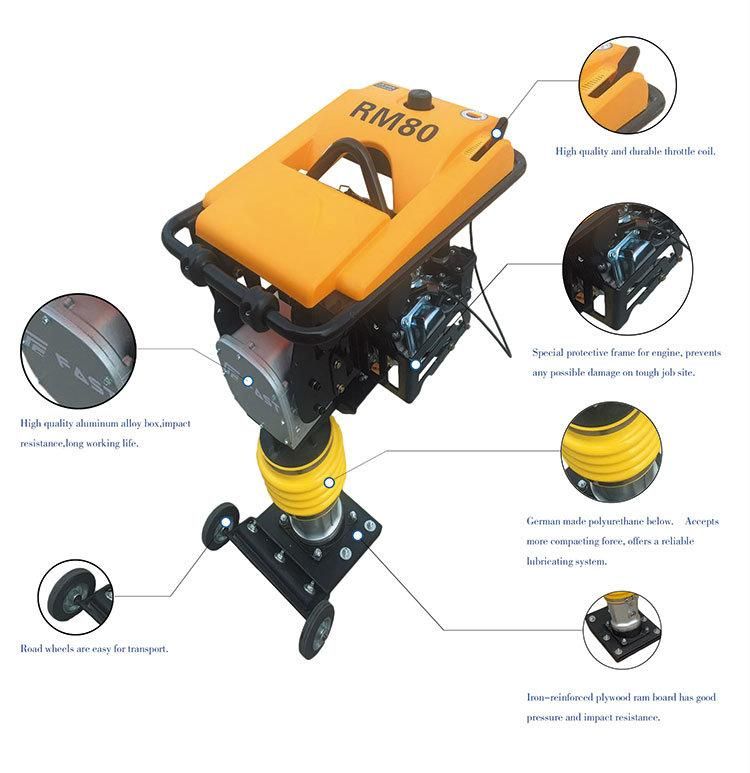 RM80

High quality and durable throttle coil.

Special protective frame for engine, prevents any possible damage on tough job site.

FAST

High quality aluminum alloy box,impact resistance,long working life.

German made polyurethane below. Accepts more compacting force, offers a reliable lubricating system.

Road wheels are easy for transport.

Iron-reinforced plywood ram board has good pressure and impact resistance.