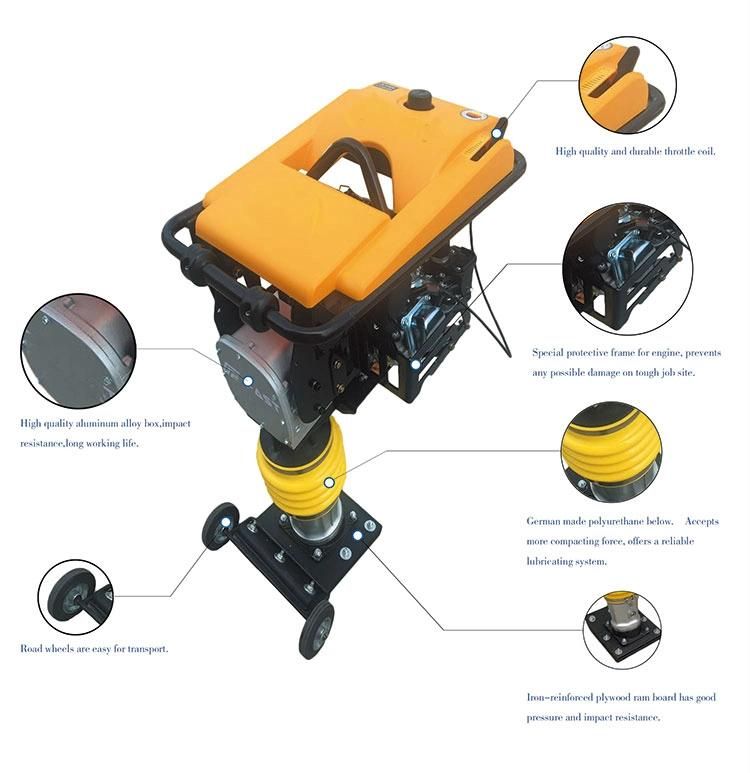 High quality and durable throttle coil.

Special protective frame for engine, prevents any possible damage on tough job site.

High quality aluminum alloy box,impact resistance,long working life.

German made polyurethane below.　Accepts more compacting force, offers a reliable lubricating system.

Road wheels are easy for transport.

Iron-reinforced plywood ram board has good pressure and impact resistance.