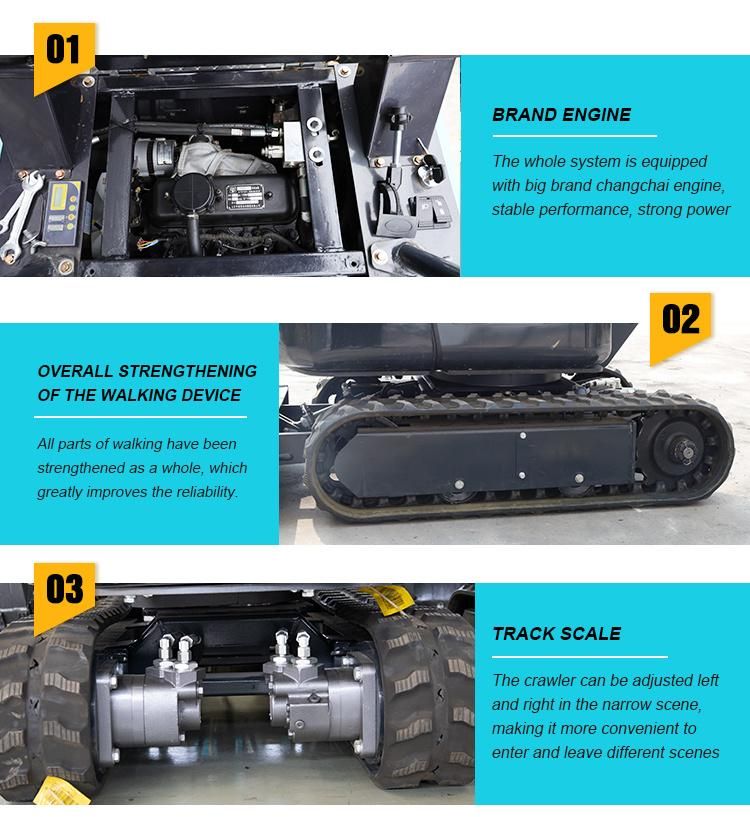 01

BRAND ENGINE

The whole system is equipped with big brand changchai engine, stable performance, strong power

02

OVERALL STRENGTHENING OF THE WALKING DEVICE

All parts of walking have been strengthened as a whole, which greatly improves the reliability.

03

TRACK SCALE

The crawler can be adjusted left and right in the narrow scene, making it more convenient to enter and leave different scenes