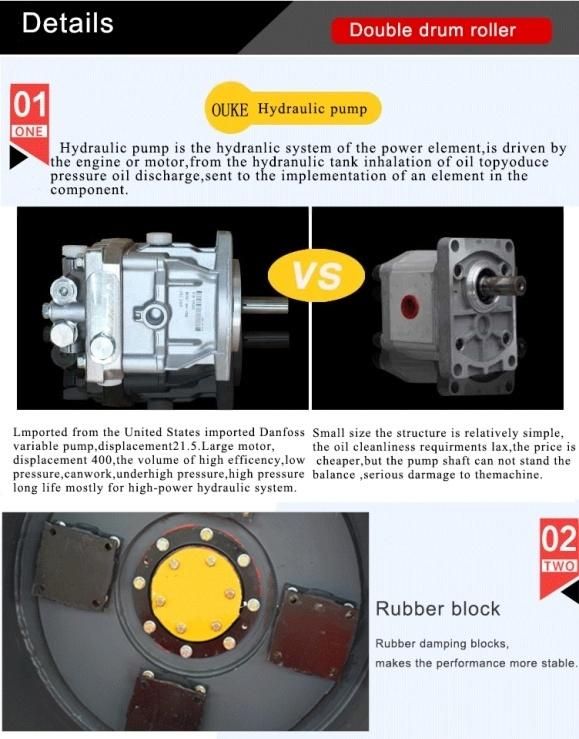 Details

Double drum roller

01
ONE

OUKE Hydraulic pump

Hydraulic pump is the hydranlic system of the power element,is driven by the engine or motor,from the hydranulic tank inhalation of oil topyoduce pressure oil discharge,sent to the implementation of an element in the component.

VS

Lmported from the United States imported Danfoss variable pump,displacement21.5.Large motor, displacement 400,the volume of high efficency,low pressure,canwork,underhigh pressure,high pressure long life mostly for high-power hydraulic system.

Small size the structure is relatively simple, the oil cleanliness requirments lax,the price is cheaper,but the pump shaft can not stand the balance ,serious darmage to themachine.

02
TWO

Rubber block

Rubber damping blocks,
makes the performance more stable.