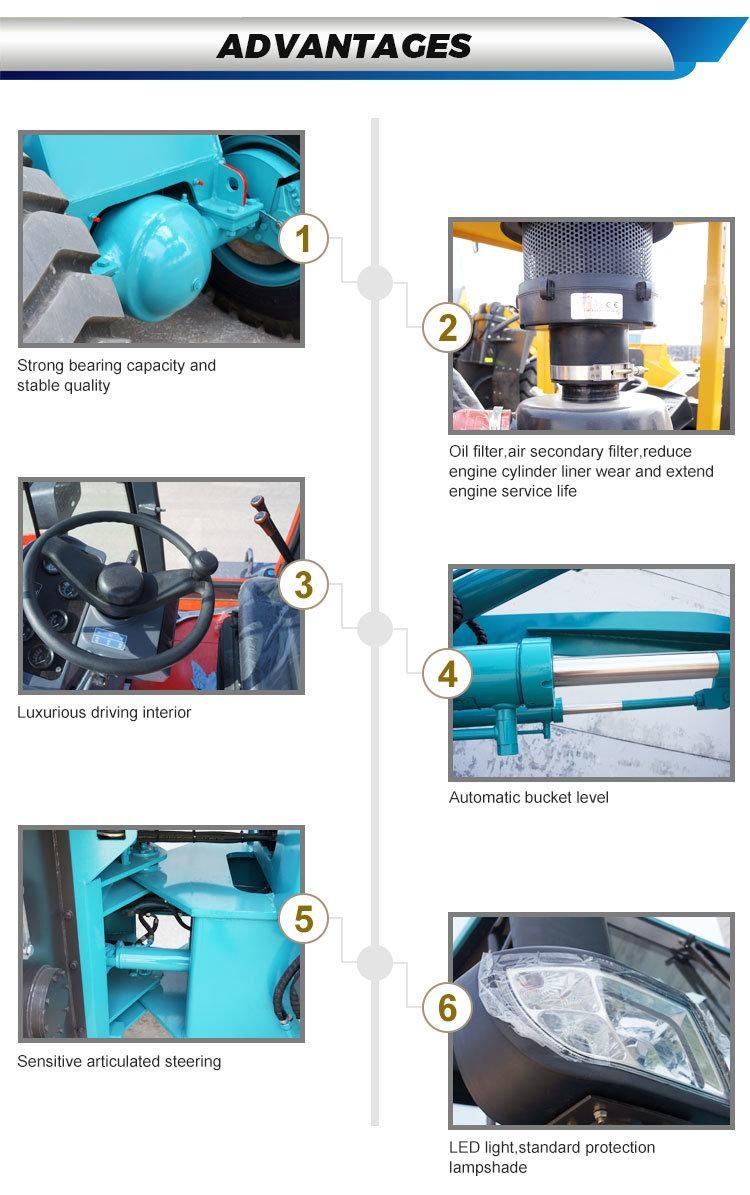 ADVANTAGES

1

Strong bearing capacity and stable quality

2

Oil filter,air secondary filter,reduce engine cylinder liner wear and extend engine service life

3

Luxurious driving interior

4

Automatic bucket level

5

Sensitive articulated steering

6

LED light,standard protection lampshade